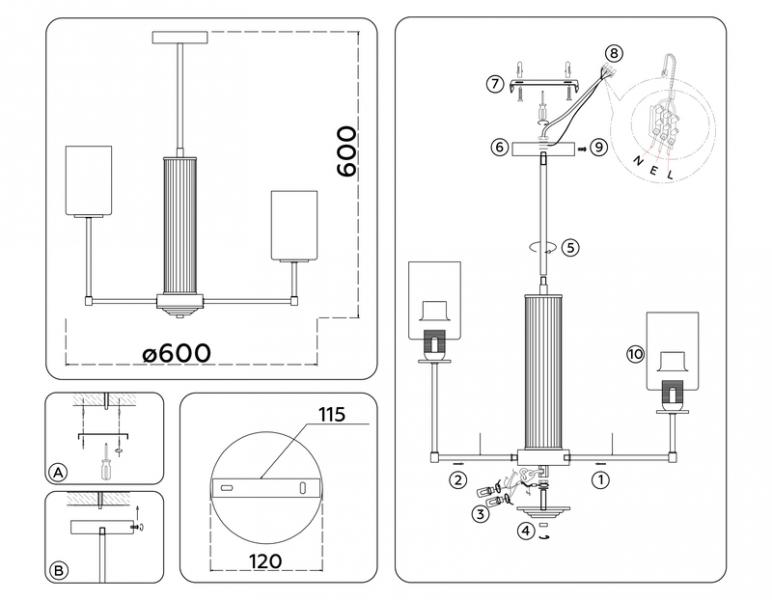 600
ø600
A
B
115
120
8
7
6
9
N E L
5
10
2
1
3
4