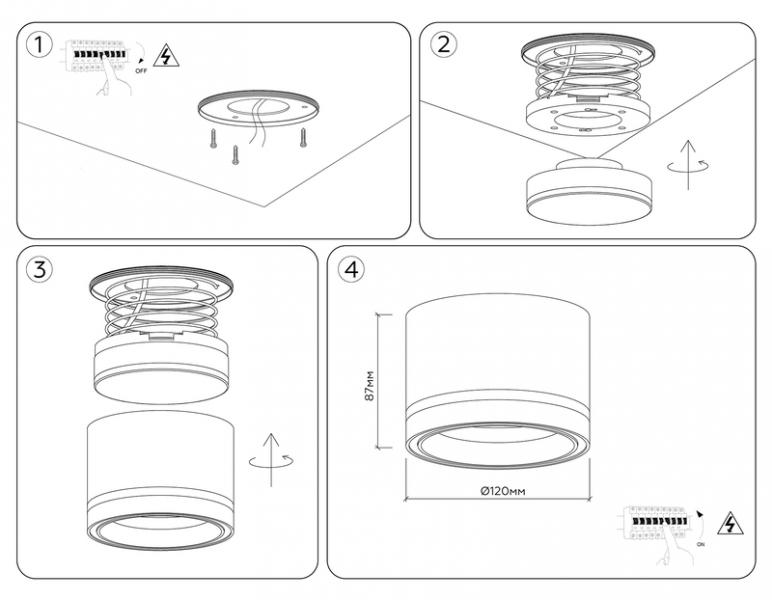 1

OFF

2

3

4

87мм

Ø120мм

ON