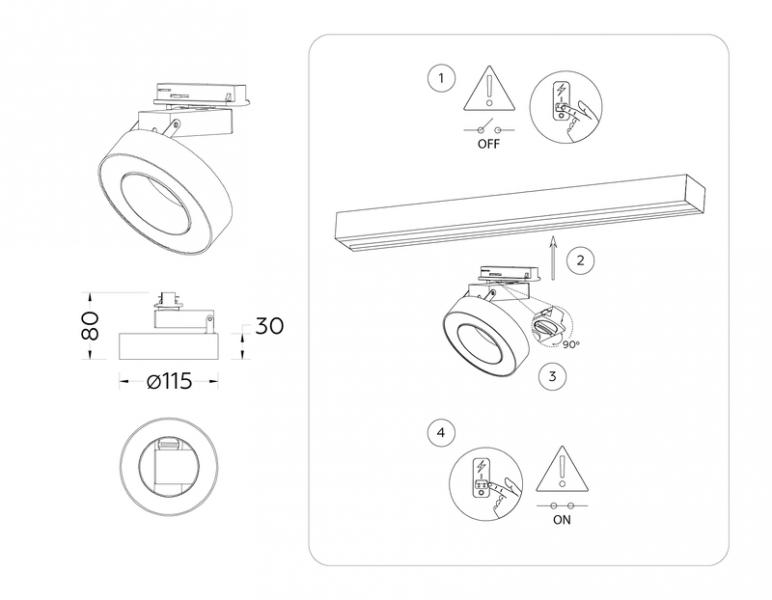 80
30
ø115

1
OFF

2

90°
3

4
ON