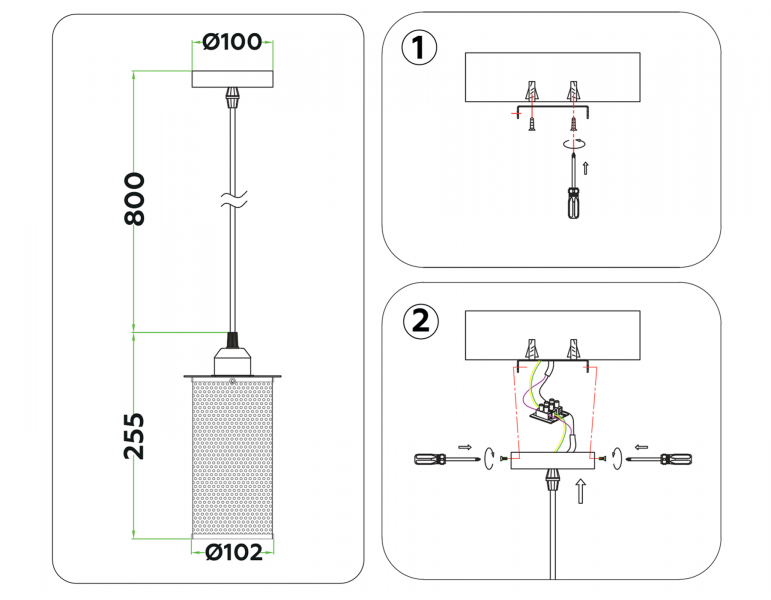 Ø100

800

255

Ø102

1

2