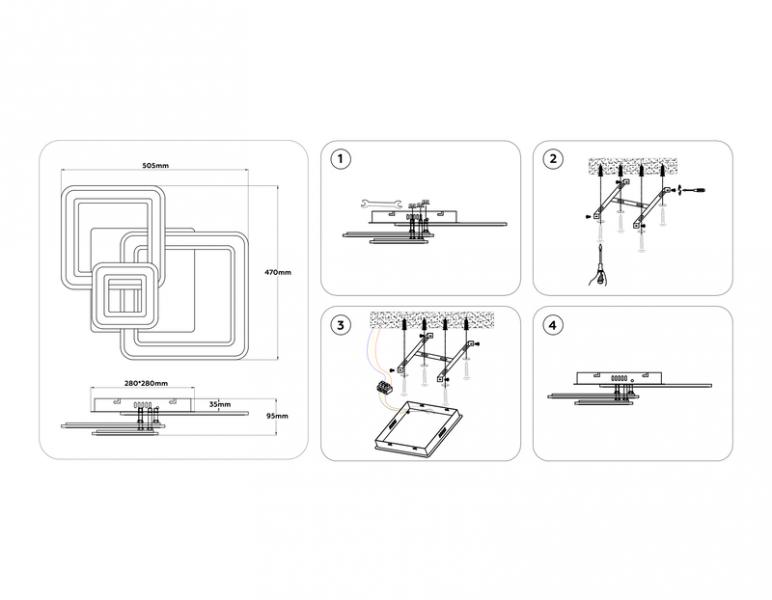 505mm

470mm

280*280mm

35mm

95mm

1

2

3

4