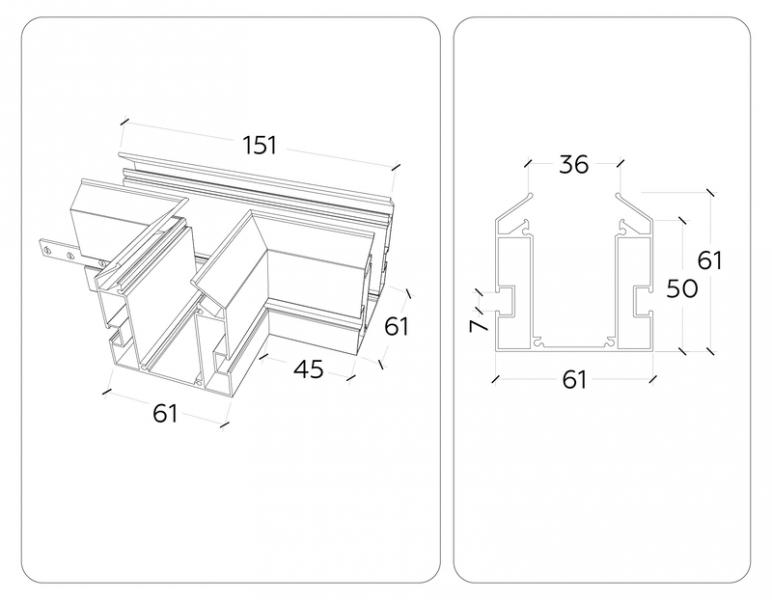 151
61
45
61

36
61
50
7
61