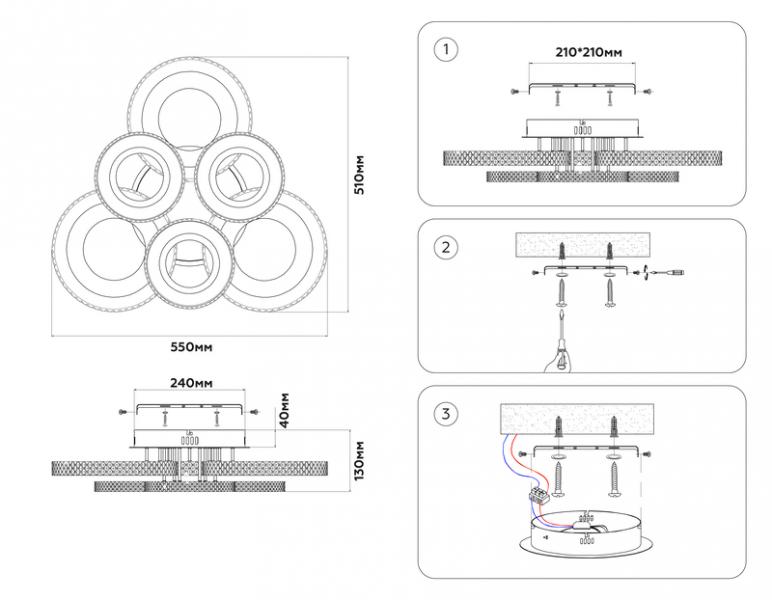 510мм

550мм

240мм

40мм

130мм

1

210*210мм

2

3