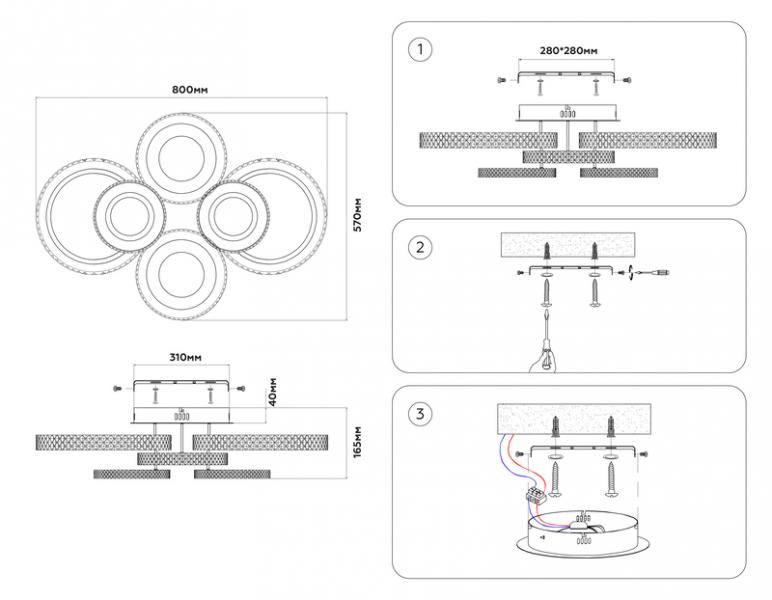 800мм

570мм

310мм

40мм

165мм

1

280*280мм

2

3