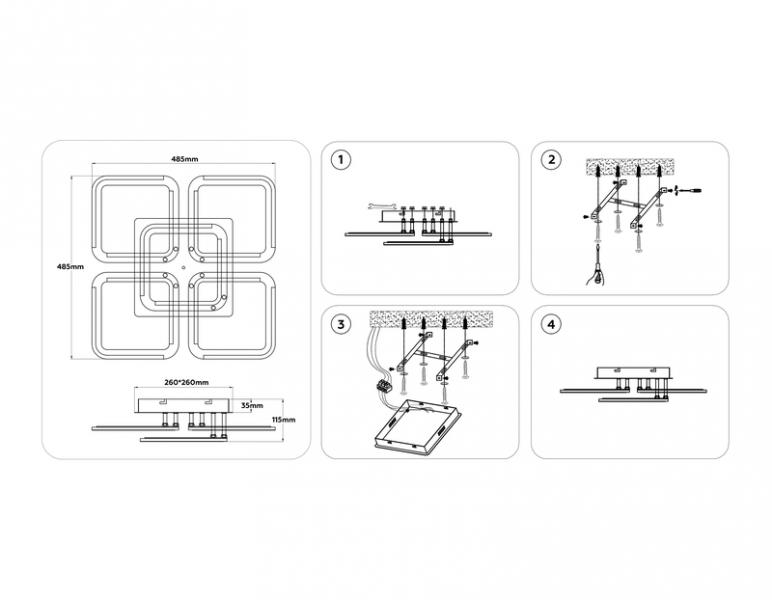 485mm

485mm

260*260mm

35mm

115mm

1

2

3

4