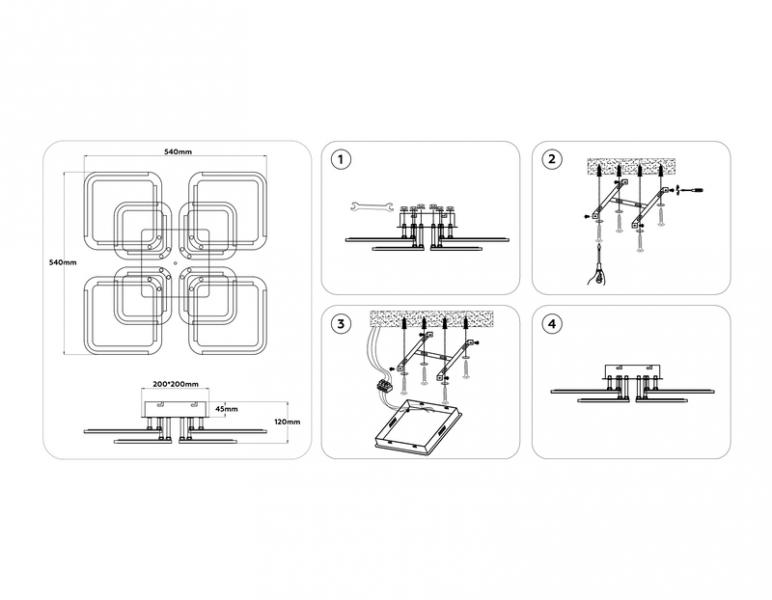 540mm

540mm

200*200mm

45mm

120mm

1

2

3

4